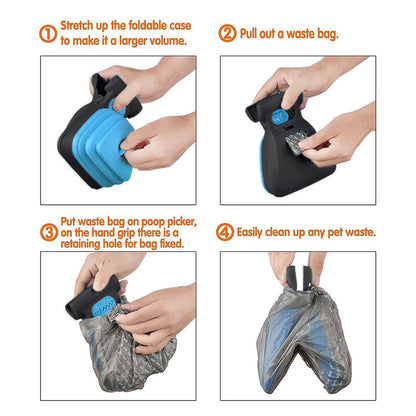 ① Stretch up the foldable case to make it a larger volume.

② Pull out a waste bag.

③ Put waste bag on poop picker, on the hand grip there is a retaining hole for bag fixed.

④ Easily clean up any pet waste.